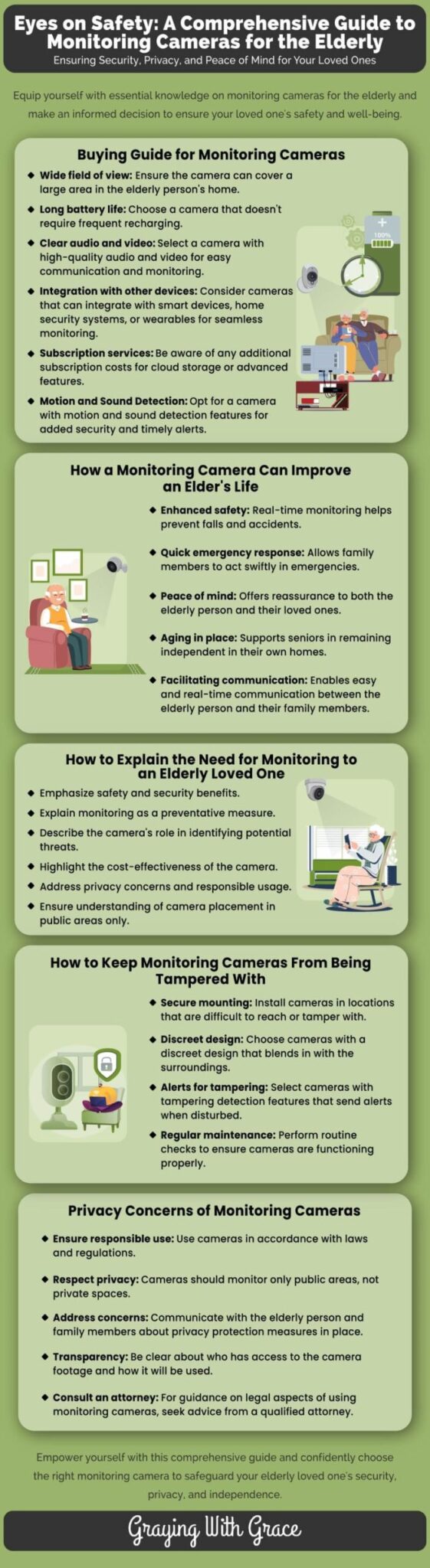 Eyes on Safety: A Comprehensive Guide to Monitoring Cameras for the Elderly

Ensuring Security, Privacy, and Peace of Mind for Your Loved Ones

Equip yourself with essential knowledge on monitoring cameras for the elderly and make an informed decision to ensure your loved one's safety and well-being.

Buying Guide for Monitoring Cameras

◆ Wide field of view: Ensure the camera can cover a large area in the elderly person's home.

◆ Long battery life: Choose a camera that doesn't require frequent recharging.

◆ Clear audio and video: Select a camera with high-quality audio and video for easy communication and monitoring.

◆ Integration with other devices: Consider cameras that can integrate with smart devices, home security systems, or wearables for seamless monitoring.

◆ Subscription services: Be aware of any additional subscription costs for cloud storage or advanced features.

◆ Motion and Sound Detection: Opt for a camera with motion and sound detection features for added security and timely alerts.

100%

How a Monitoring Camera Can Improve an Elder's Life

◆ Enhanced safety: Real-time monitoring helps prevent falls and accidents.

◆ Quick emergency response: Allows family members to act swiftly in emergencies.

◆ Peace of mind: Offers reassurance to both the elderly person and their loved ones.

◆ Aging in place: Supports seniors in remaining independent in their own homes.

◆ Facilitating communication: Enables easy and real-time communication between the elderly person and their family members.

How to Explain the Need for Monitoring to an Elderly Loved One

◆ Emphasize safety and security benefits.

◆ Explain monitoring as a preventative measure.

◆ Describe the camera's role in identifying potential threats.

◆ Highlight the cost-effectiveness of the camera.

◆ Address privacy concerns and responsible usage.

◆ Ensure understanding of camera placement in public areas only.

How to Keep Monitoring Cameras From Being Tampered With

◆ Secure mounting: Install cameras in locations that are difficult to reach or tamper with.

◆ Discreet design: Choose cameras with a discreet design that blends in with the surroundings.

◆ Alerts for tampering: Select cameras with tampering detection features that send alerts when disturbed.

◆ Regular maintenance: Perform routine checks to ensure cameras are functioning properly.

Privacy Concerns of Monitoring Cameras

◆ Ensure responsible use: Use cameras in accordance with laws and regulations.

◆ Respect privacy: Cameras should monitor only public areas, not private spaces.

◆ Address concerns: Communicate with the elderly person and family members about privacy protection measures in place.

◆ Transparency: Be clear about who has access to the camera footage and how it will be used.

◆ Consult an attorney: For guidance on legal aspects of using monitoring cameras, seek advice from a qualified attorney.

Empower yourself with this comprehensive guide and confidently choose the right monitoring camera to safeguard your elderly loved one's security, privacy, and independence.

Graying With Grace