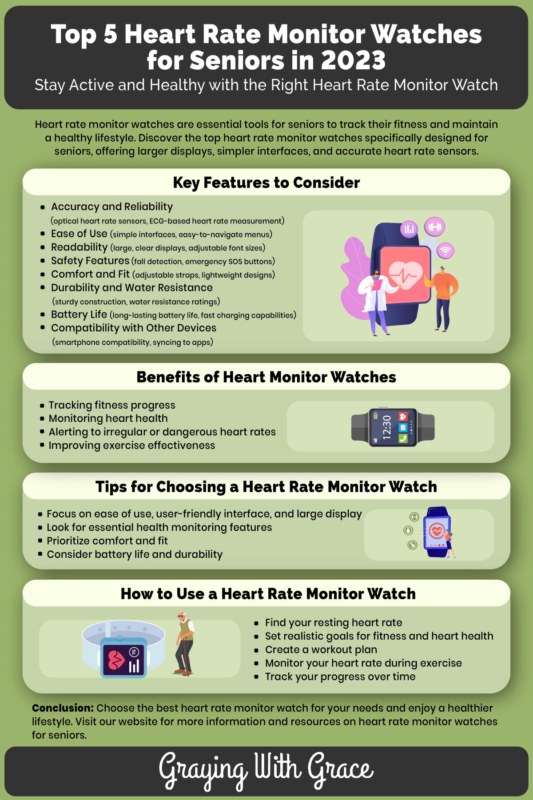 Top 5 Heart Rate Monitor Watches for Seniors in 2023

Stay Active and Healthy with the Right Heart Rate Monitor Watch

Heart rate monitor watches are essential tools for seniors to track their fitness and maintain a healthy lifestyle. Discover the top heart rate monitor watches specifically designed for seniors, offering larger displays, simpler interfaces, and accurate heart rate sensors.

Key Features to Consider

- Accuracy and Reliability (optical heart rate sensors, ECG-based heart rate measurement)
- Ease of Use (simple interfaces, easy-to-navigate menus)
- Readability (large, clear displays, adjustable font sizes)
- Safety Features (fall detection, emergency SOS buttons)
- Comfort and Fit (adjustable straps, lightweight designs)
- Durability and Water Resistance (sturdy construction, water resistance ratings)
- Battery Life (long-lasting battery life, fast charging capabilities)
- Compatibility with Other Devices (smartphone compatibility, syncing to apps)

Benefits of Heart Monitor Watches

- Tracking fitness progress
- Monitoring heart health
- Alerting to irregular or dangerous heart rates
- Improving exercise effectiveness

12:30

Tips for Choosing a Heart Rate Monitor Watch

- Focus on ease of use, user-friendly interface, and large display
- Look for essential health monitoring features
- Prioritize comfort and fit
- Consider battery life and durability

How to Use a Heart Rate Monitor Watch

- Find your resting heart rate
- Set realistic goals for fitness and heart health
- Create a workout plan
- Monitor your heart rate during exercise
- Track your progress over time

Conclusion: Choose the best heart rate monitor watch for your needs and enjoy a healthier lifestyle. Visit our website for more information and resources on heart rate monitor watches for seniors.

Graying With Grace