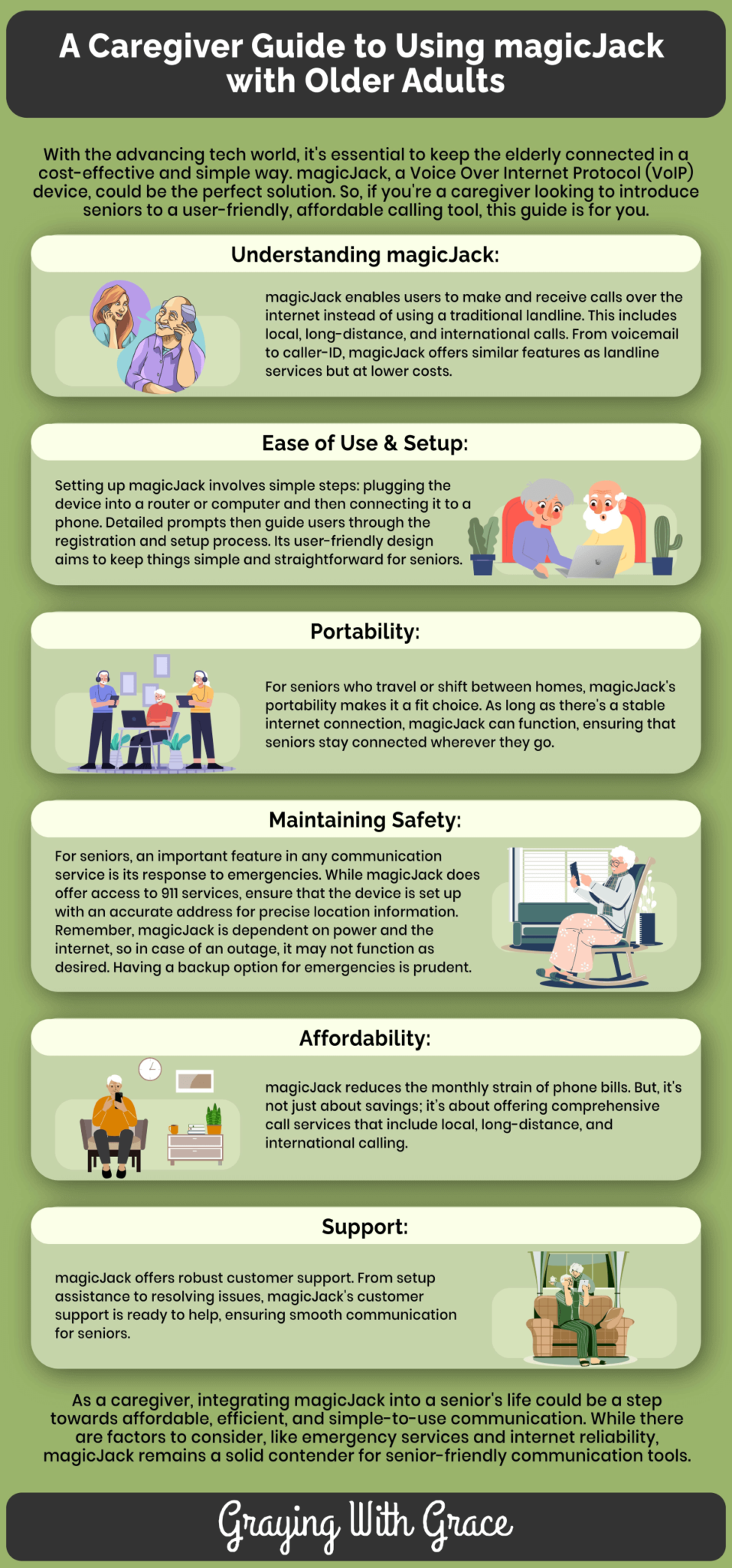 A Caregiver Guide to Using magicJack with Older Adults

With the advancing tech world, it's essential to keep the elderly connected in a cost-effective and simple way. magicJack, a Voice Over Internet Protocol (VoIP) device, could be the perfect solution. So, if you're a caregiver looking to introduce seniors to a user-friendly, affordable calling tool, this guide is for you.

Understanding magicJack:

magicJack enables users to make and receive calls over the internet instead of using a traditional landline. This includes local, long-distance, and international calls. From voicemail to caller-ID, magicJack offers similar features as landline services but at lower costs.

Ease of Use & Setup:

Setting up magicJack involves simple steps: plugging the device into a router or computer and then connecting it to a phone. Detailed prompts then guide users through the registration and setup process. Its user-friendly design aims to keep things simple and straightforward for seniors.

Portability:

For seniors who travel or shift between homes, magicJack's portability makes it a fit choice. As long as there's a stable internet connection, magicJack can function, ensuring that seniors stay connected wherever they go.

Maintaining Safety:

For seniors, an important feature in any communication service is its response to emergencies. While magicJack does offer access to 911 services, ensure that the device is set up with an accurate address for precise location information. Remember, magicJack is dependent on power and the internet, so in case of an outage, it may not function as desired. Having a backup option for emergencies is prudent.

Affordability:

magicJack reduces the monthly strain of phone bills. But, it's not just about savings; it's about offering comprehensive call services that include local, long-distance, and international calling.

Support:

magicJack offers robust customer support. From setup assistance to resolving issues, magicJack's customer support is ready to help, ensuring smooth communication for seniors.

As a caregiver, integrating magicJack into a senior's life could be a step towards affordable, efficient, and simple-to-use communication. While there are factors to consider, like emergency services and internet reliability, magicJack remains a solid contender for senior-friendly communication tools.

Graying With Grace