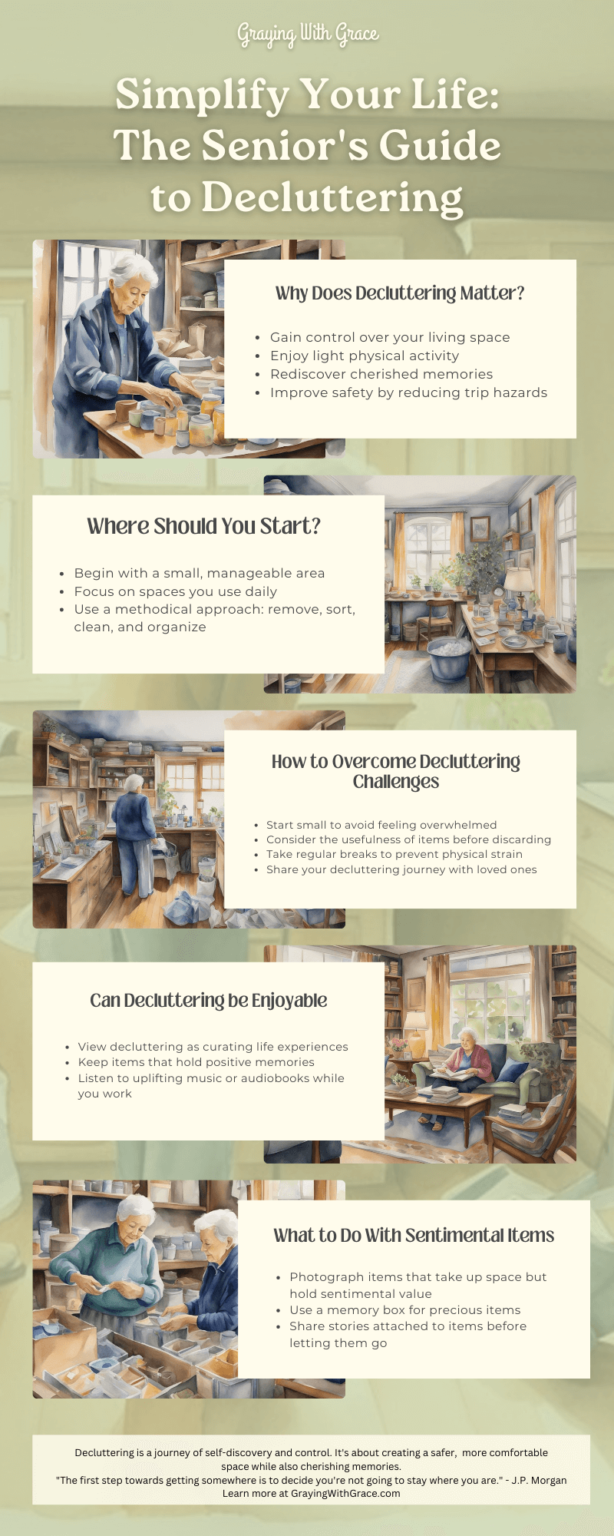 Graying With Grace

Simplify Your Life: The Senior's Guide to Decluttering

Why Does Decluttering Matter?

- Gain control over your living space
- Enjoy light physical activity
- Rediscover cherished memories
- Improve safety by reducing trip hazards

Where Should You Start?

- Begin with a small, manageable area
- Focus on spaces you use daily
- Use a methodical approach: remove, sort, clean, and organize

How to Overcome Decluttering Challenges

- Start small to avoid feeling overwhelmed
- Consider the usefulness of items before discarding
- Take regular breaks to prevent physical strain
- Share your decluttering journey with loved ones

Can Decluttering be Enjoyable

- View decluttering as curating life experiences
- Keep items that hold positive memories
- Listen to uplifting music or audiobooks while you work

What to Do With Sentimental Items

- Photograph items that take up space but hold sentimental value
- Use a memory box for precious items
- Share stories attached to items before letting them go

Decluttering is a journey of self-discovery and control. It's about creating a safer, more comfortable space while also cherishing memories.
"The first step towards getting somewhere is to decide you're not going to stay where you are." - J.P. Morgan
Learn more at GrayingWithGrace.com