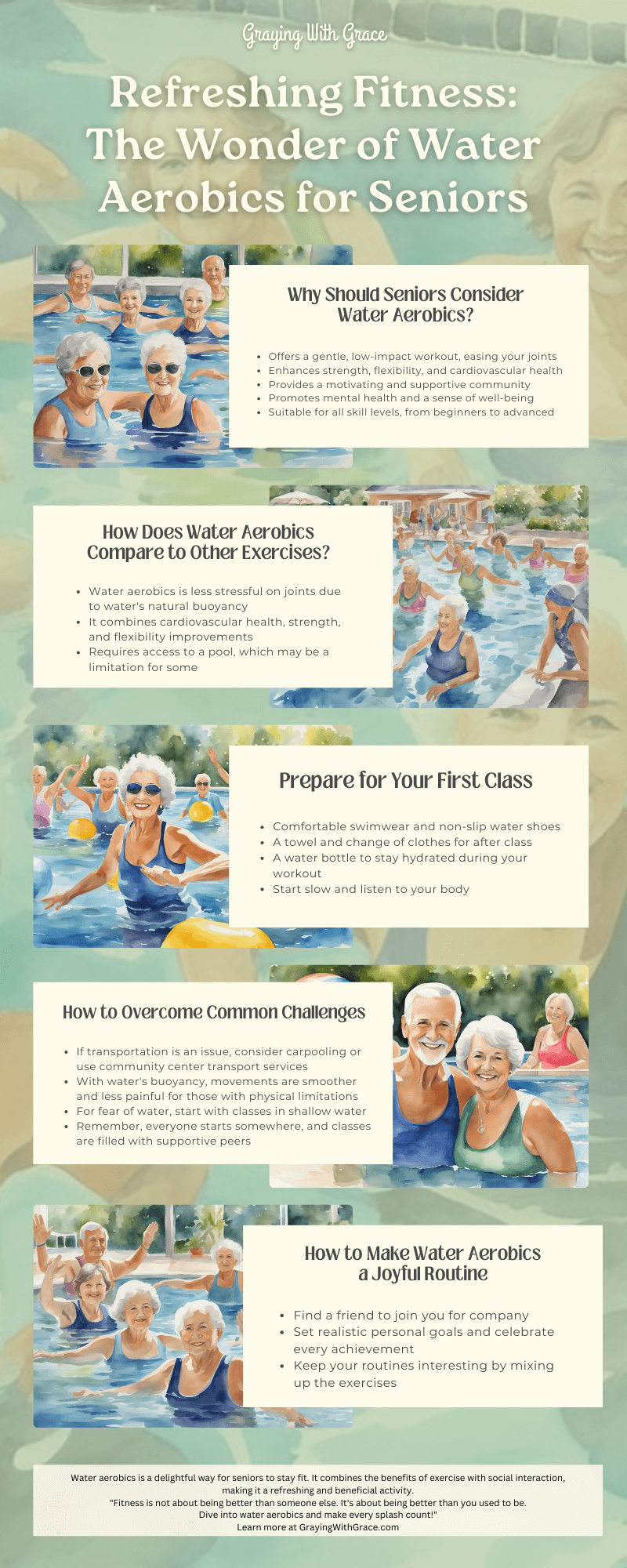 Graying With Grace

Refreshing Fitness: The Wonder of Water Aerobics for Seniors

Why Should Seniors Consider Water Aerobics?

- Offers a gentle, low-impact workout, easing your joints
- Enhances strength, flexibility, and cardiovascular health
- Provides a motivating and supportive community
- Promotes mental health and a sense of well-being
- Suitable for all skill levels, from beginners to advanced

How Does Water Aerobics Compare to Other Exercises?

- Water aerobics is less stressful on joints due to water's natural buoyancy
- It combines cardiovascular health, strength, and flexibility improvements
- Requires access to a pool, which may be a limitation for some

Prepare for Your First Class

- Comfortable swimwear and non-slip water shoes
- A towel and change of clothes for after class
- A water bottle to stay hydrated during your workout
- Start slow and listen to your body

How to Overcome Common Challenges

- If transportation is an issue, consider carpooling or use community center transport services
- With water's buoyancy, movements are smoother and less painful for those with physical limitations
- For fear of water, start with classes in shallow water
- Remember, everyone starts somewhere, and classes are filled with supportive peers

How to Make Water Aerobics a Joyful Routine

- Find a friend to join you for company
- Set realistic personal goals and celebrate every achievement
- Keep your routines interesting by mixing up the exercises

Water aerobics is a delightful way for seniors to stay fit. It combines the benefits of exercise with social interaction, making it a refreshing and beneficial activity.
"Fitness is not about being better than someone else. It's about being better than you used to be. Dive into water aerobics and make every splash count!"
Learn more at GrayingWithGrace.com